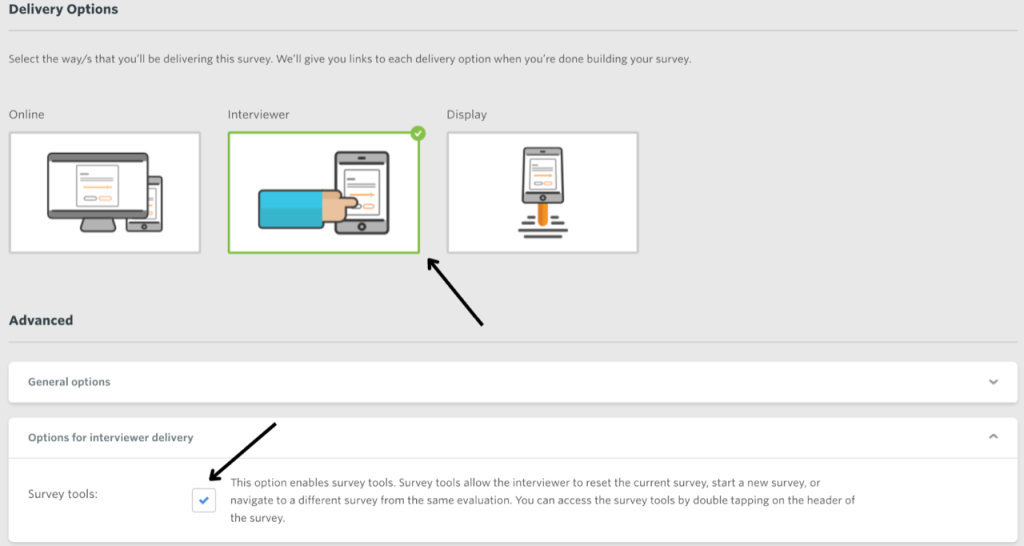 Delivery Options

Select the way/s that you'll be delivering this survey. We'll give you links to each delivery option when you're done building your survey.

Online

Interviewer

Display

Advanced

General options

Options for interviewer delivery

Survey tools:

This option enables survey tools. Survey tools allow the interviewer to reset the current survey, start a new survey, or navigate to a different survey from the same evaluation. You can access the survey tools by double tapping on the header of the survey.